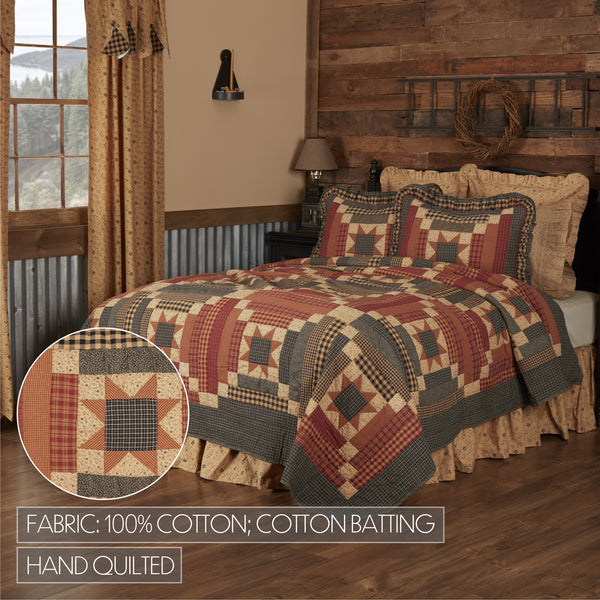 FABRIC: 100% COTTON; COTTON BATTING

HAND QUILTED