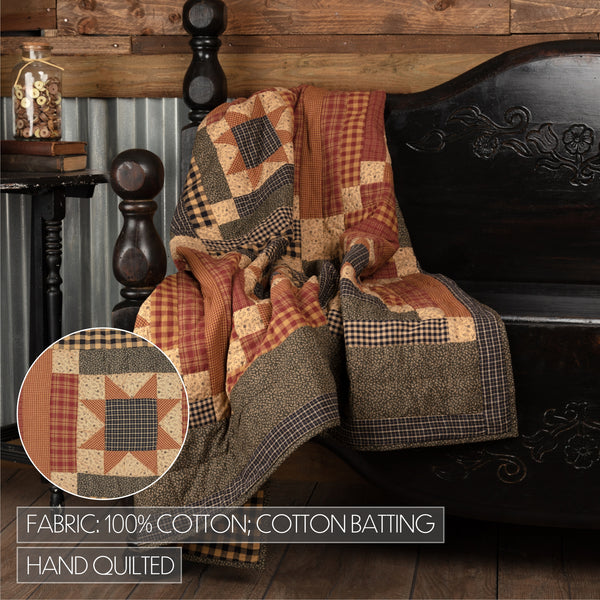 FABRIC: 100% COTTON; COTTON BATTING

HAND QUILTED