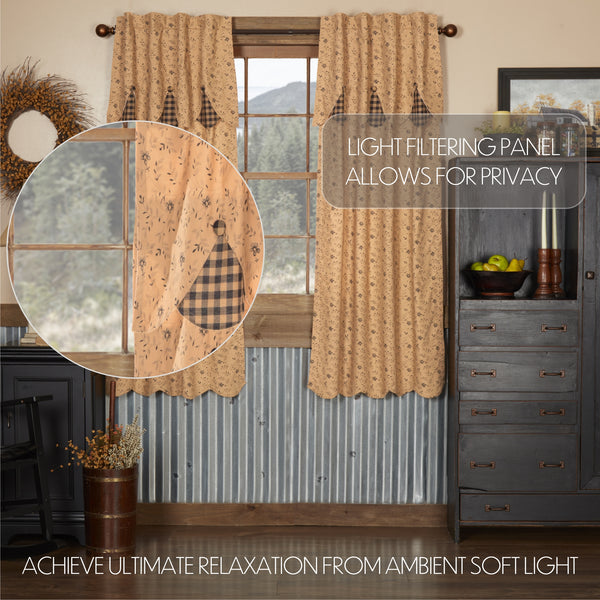 LIGHT FILTERING PANEL ALLOWS FOR PRIVACY

ACHIEVE ULTIMATE RELAXATION FROM AMBIENT SOFT LIGHT