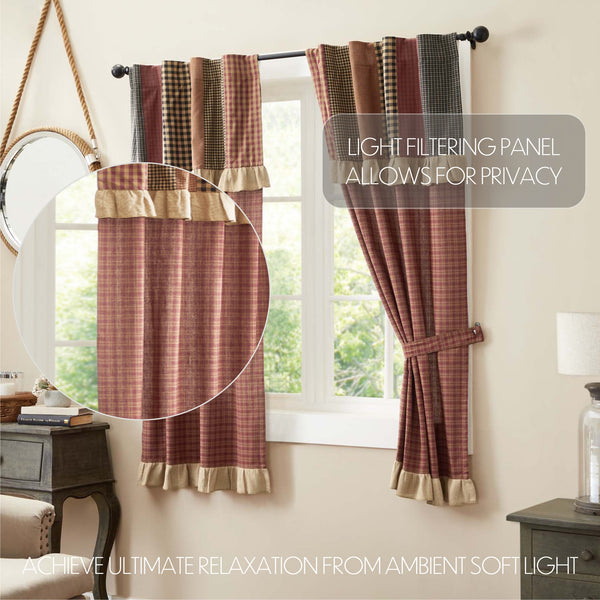 LIGHT FILTERING PANEL
ALLOWS FOR PRIVACY

ACHIEVE ULTIMATE RELAXATION FROM AMBIENT SOFT LIGHT