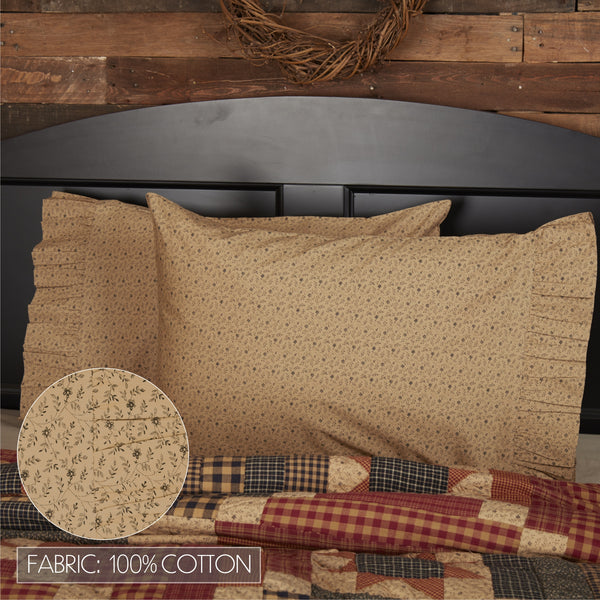 FABRIC: 100% COTTON