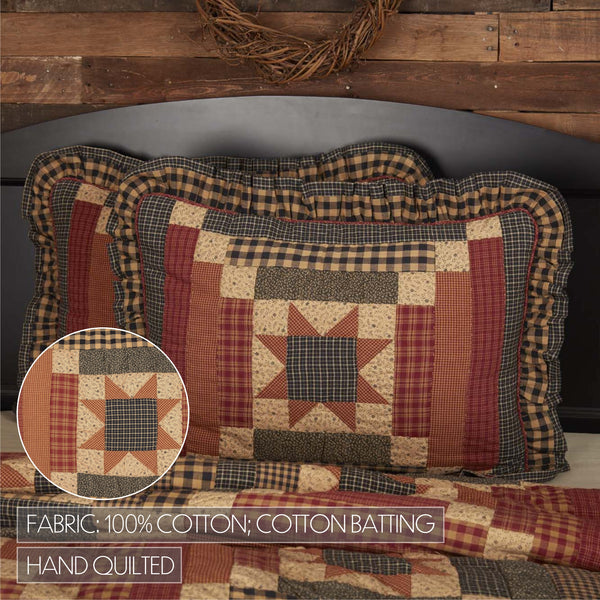 FABRIC: 100% COTTON; COTTON BATTING

HAND QUILTED