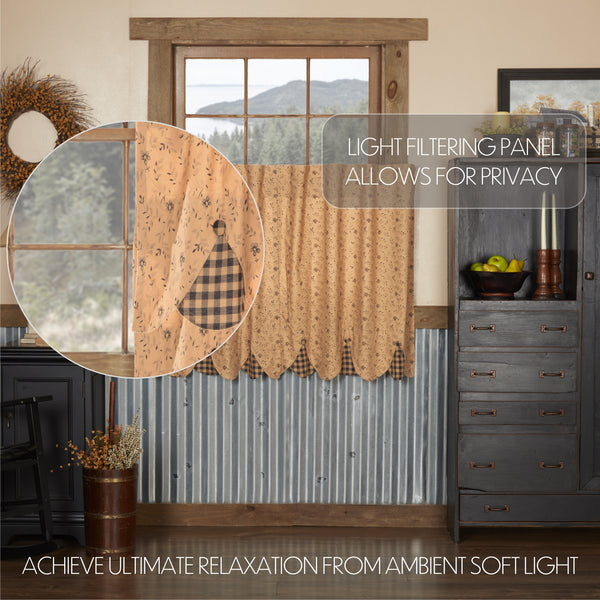 LIGHT FILTERING PANEL
ALLOWS FOR PRIVACY

ACHIEVE ULTIMATE RELAXATION FROM AMBIENT SOFT LIGHT