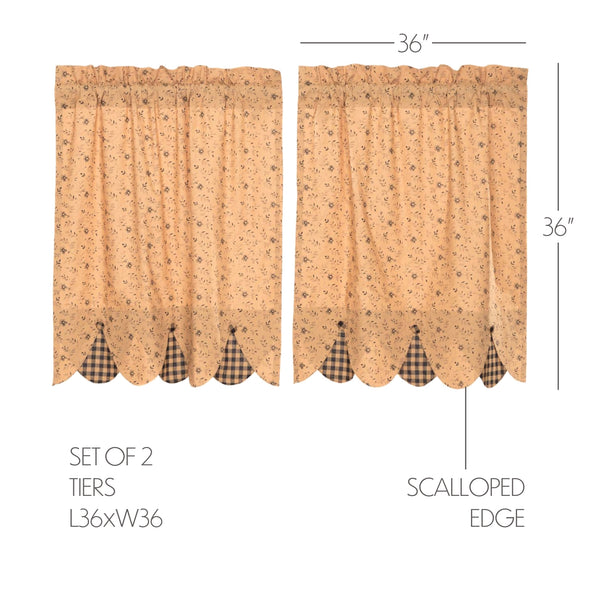 36"

36"

SET OF 2
TIERS
L36xW36

SCALLOPED
EDGE