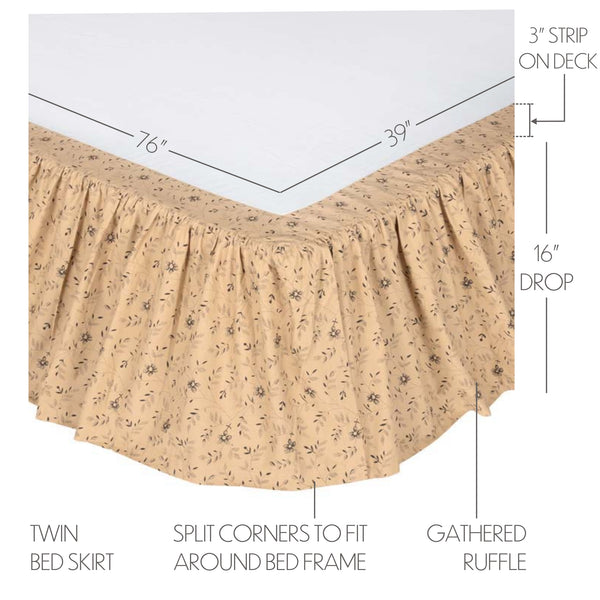 3" STRIP ON DECK

76"

39"

16" DROP

TWIN BED SKIRT

SPLIT CORNERS TO FIT AROUND BED FRAME

GATHERED RUFFLE