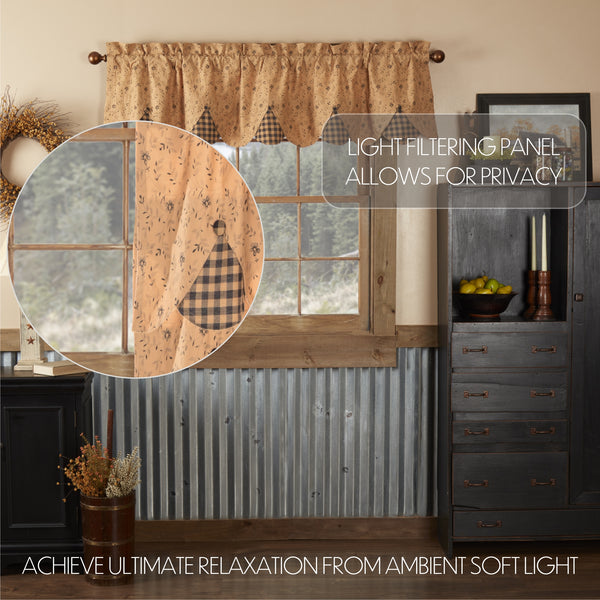 LIGHT FILTERING PANEL
ALLOWS FOR PRIVACY

ACHIEVE ULTIMATE RELAXATION FROM AMBIENT SOFT LIGHT