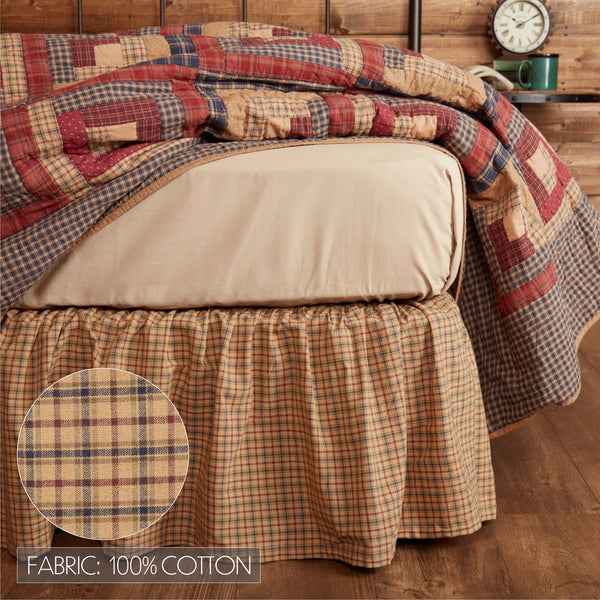 FABRIC: 100% COTTON