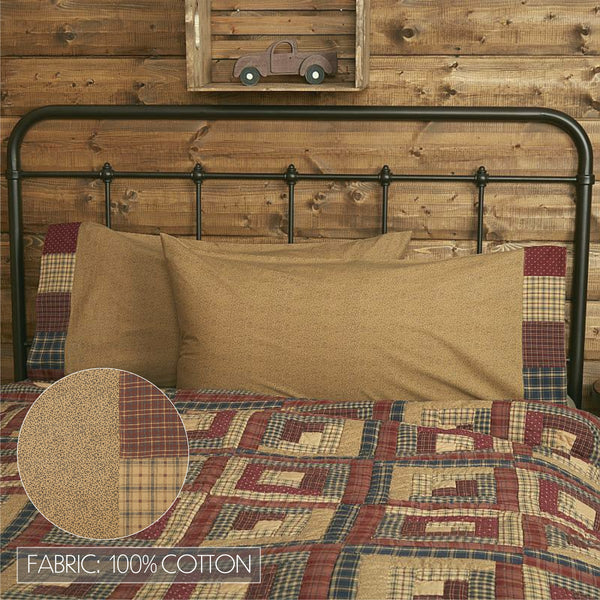 FABRIC: 100% COTTON