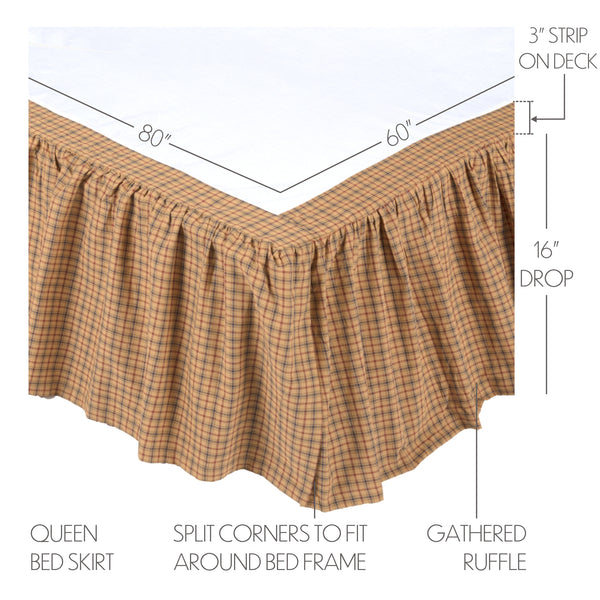 3" STRIP ON DECK

80"

60"

16" DROP

QUEEN BED SKIRT

SPLIT CORNERS TO FIT AROUND BED FRAME

GATHERED RUFFLE