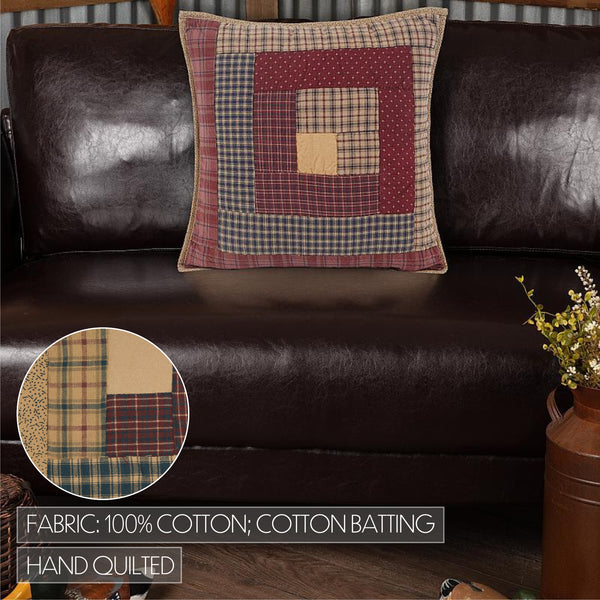 FABRIC: 100% COTTON; COTTON BATTING

HAND QUILTED