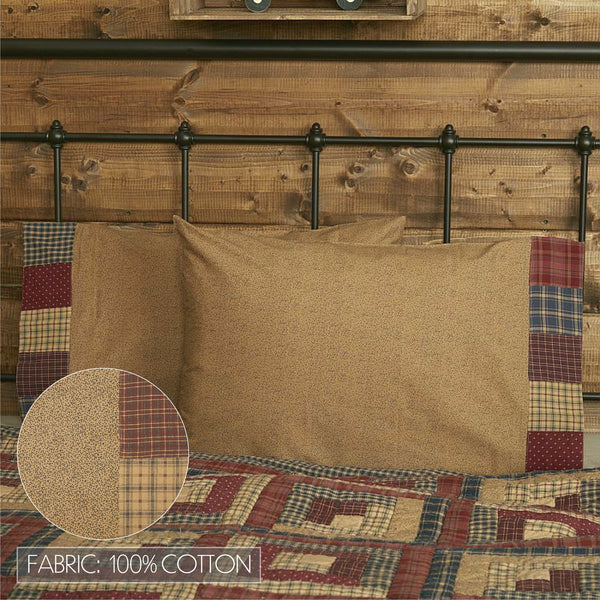 FABRIC: 100% COTTON