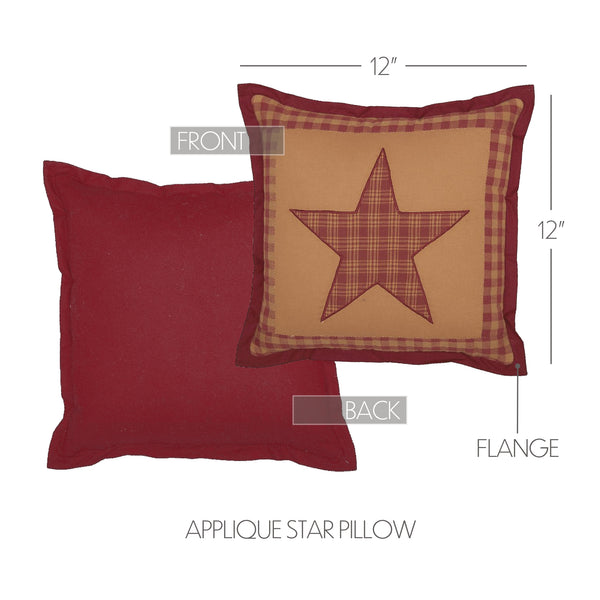 12"

FRONT

12"

BACK

FLANGE

APPLIQUE STAR PILLOW