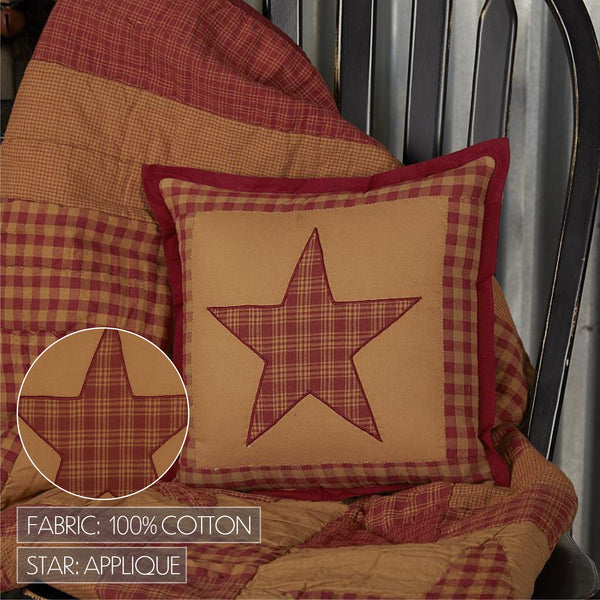 FABRIC: 100% COTTON

STAR: APPLIQUE