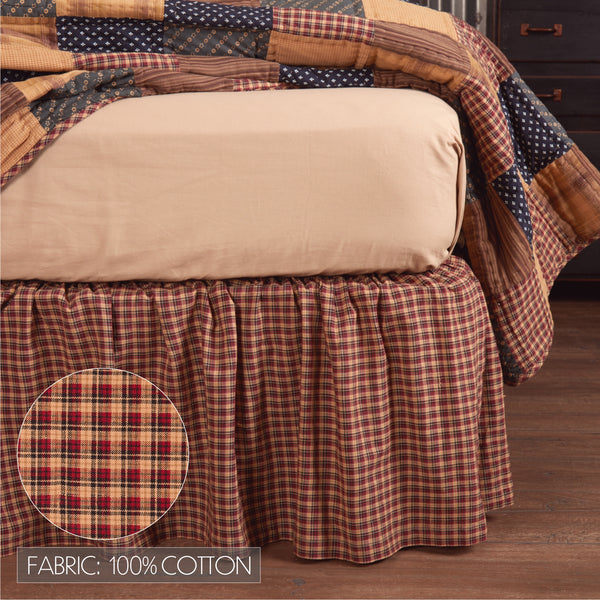 FABRIC: 100% COTTON