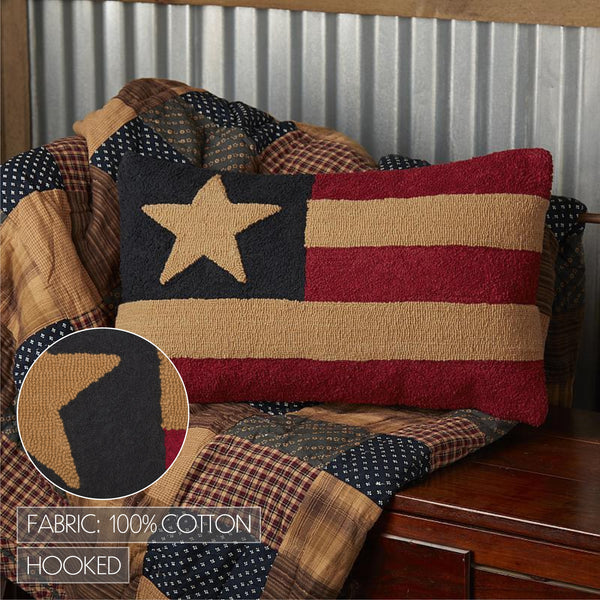 FABRIC: 100% COTTON

HOOKED