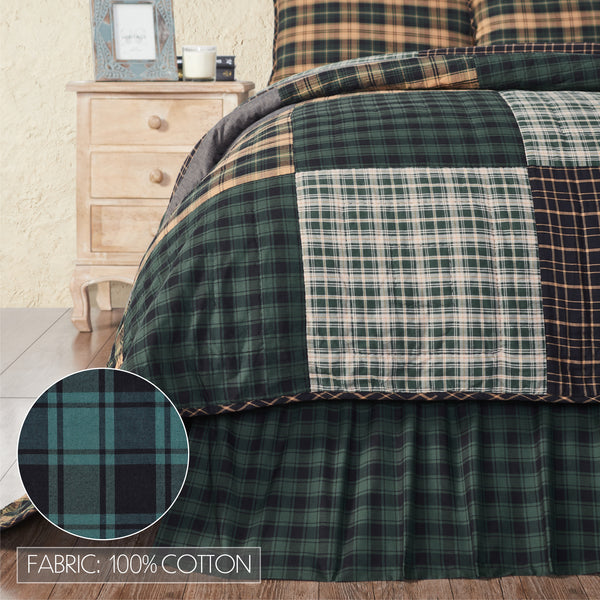 FABRIC: 100% COTTON