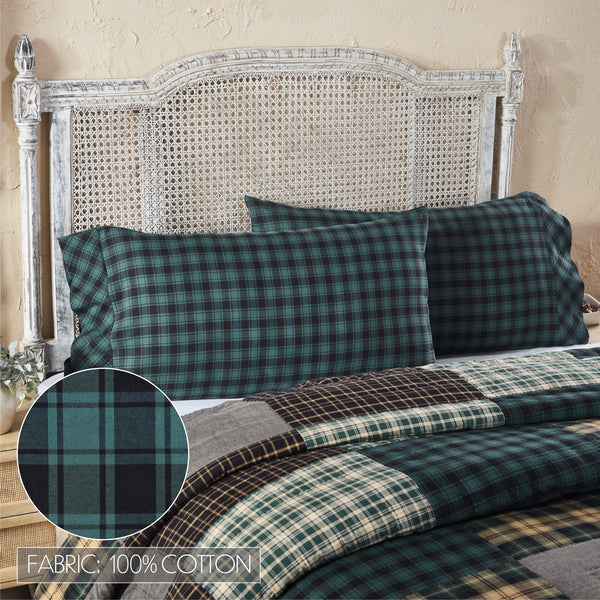 FABRIC: 100% COTTON