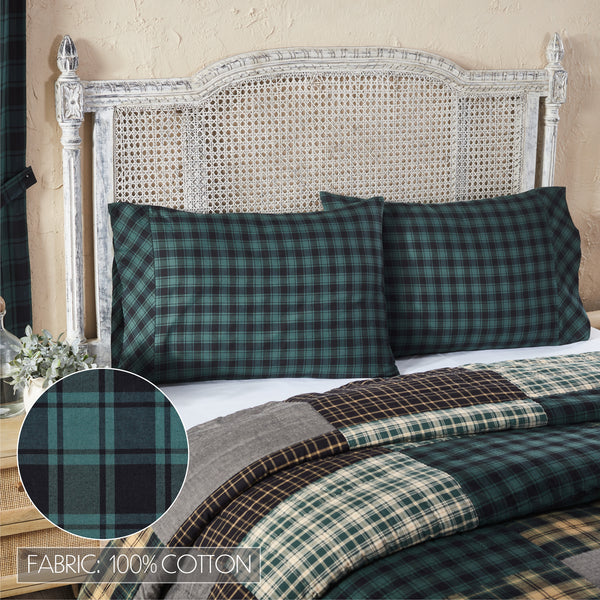 FABRIC: 100% COTTON