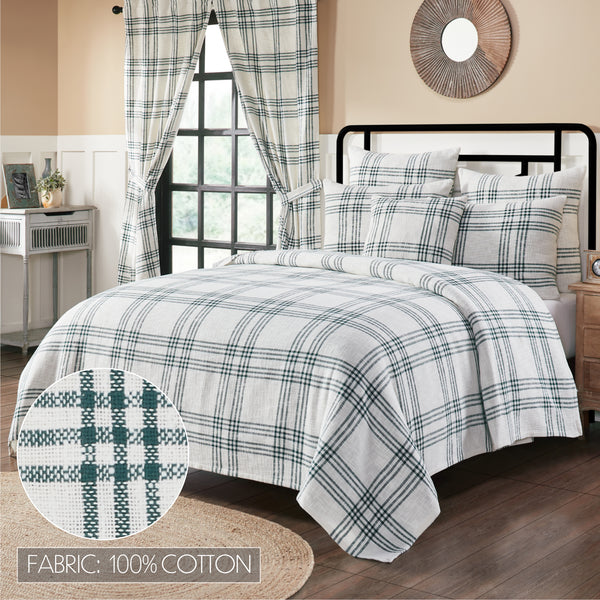 FABRIC: 100% COTTON