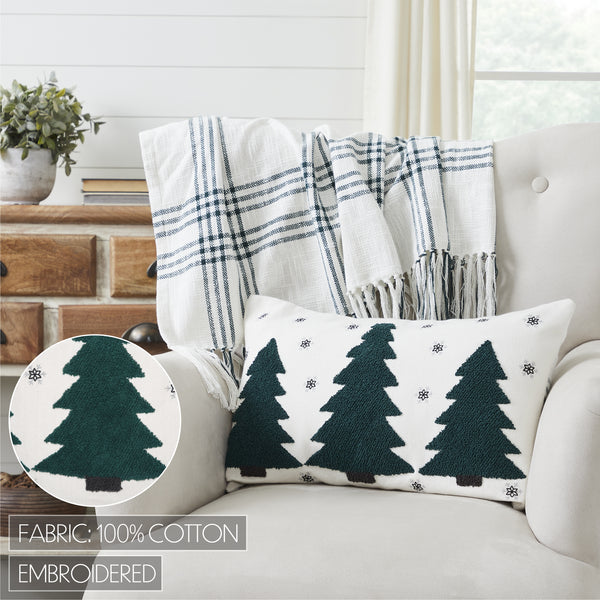 FABRIC: 100% COTTON

EMBROIDERED