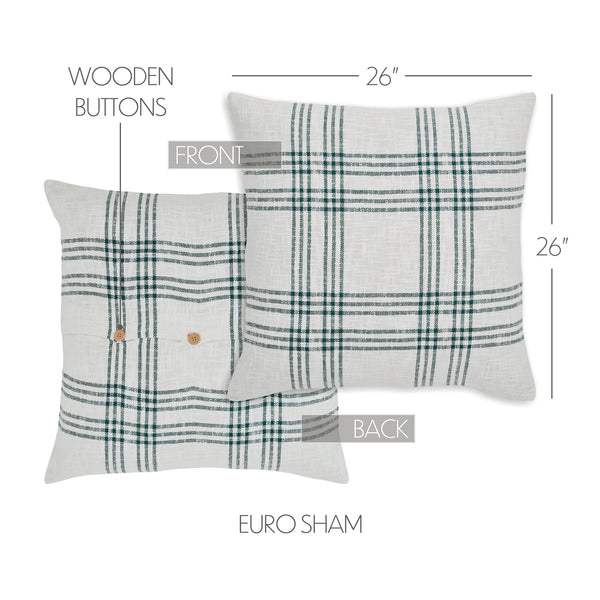 WOODEN BUTTONS

26"

FRONT

26"

BACK

EURO SHAM