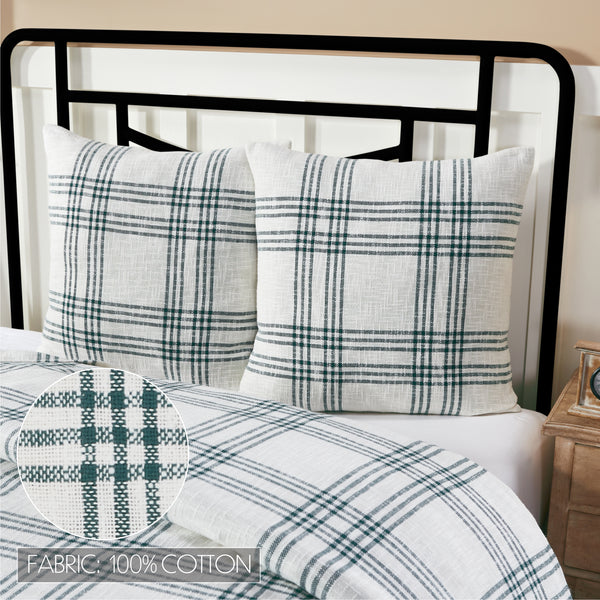 FABRIC: 100% COTTON