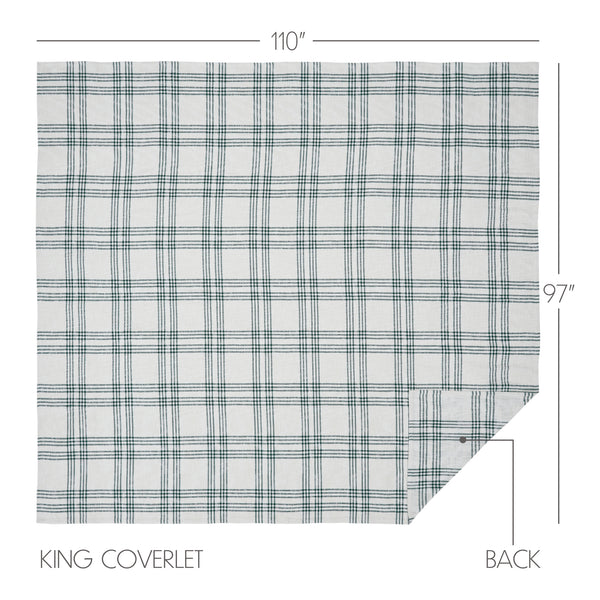 110"

97"

KING COVERLET

BACK