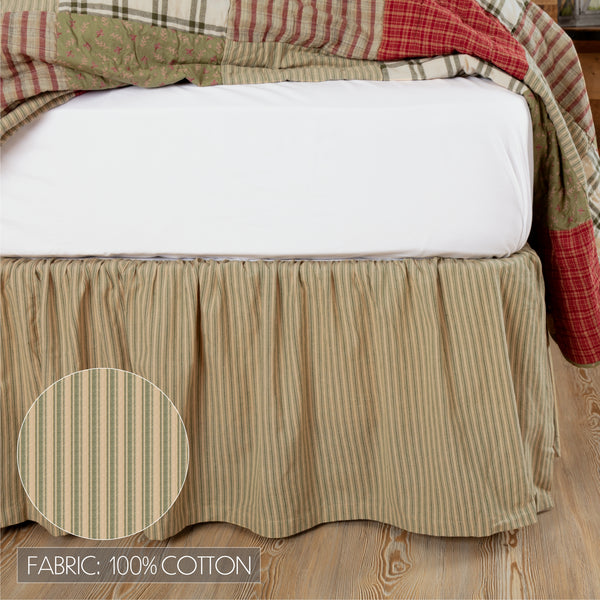 FABRIC: 100% COTTON