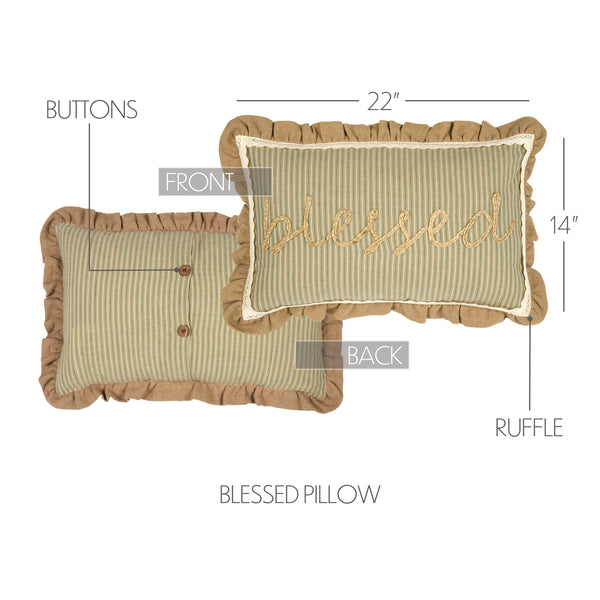 BUTTONS

22″

FRONT

blessed

14″

BACK

RUFFLE

BLESSED PILLOW