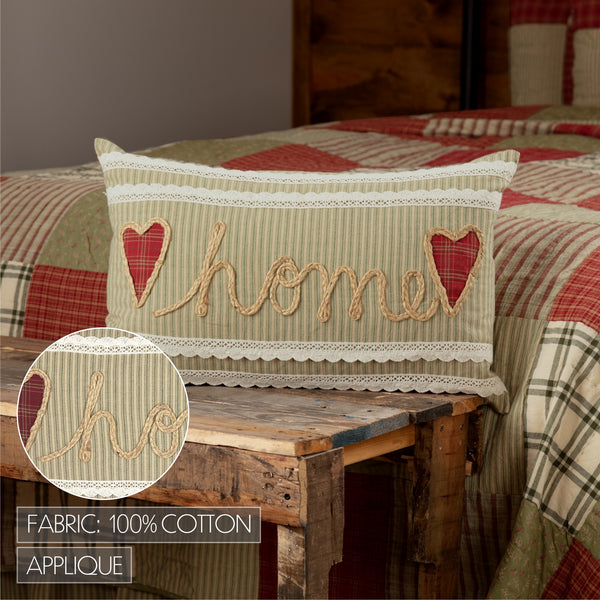 home

ho

FABRIC: 100% COTTON

APPLIQUE