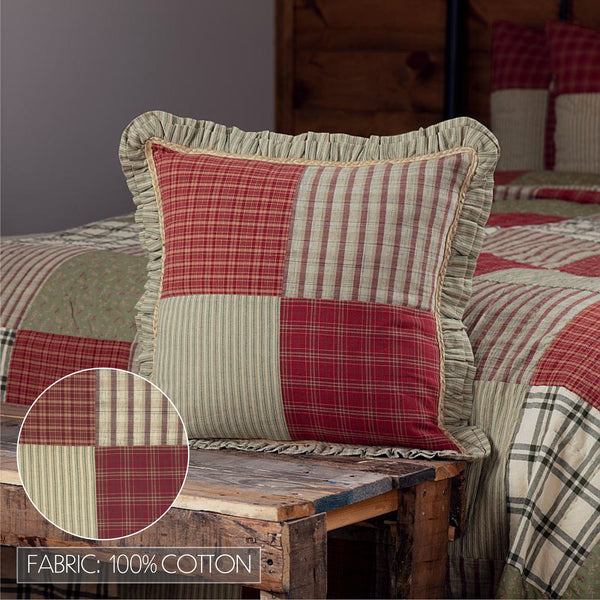 FABRIC: 100% COTTON