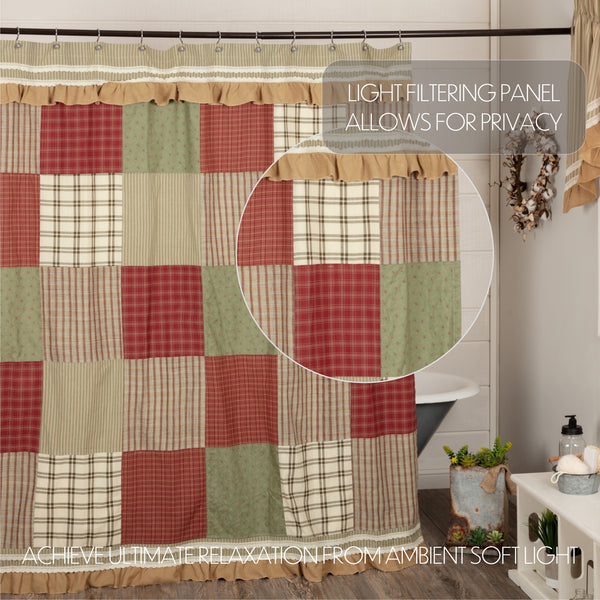 LIGHT FILTERING PANEL
ALLOWS FOR PRIVACY

ACHIEVE ULTIMATE RELAXATION FROM AMBIENT SOFT LIGHT