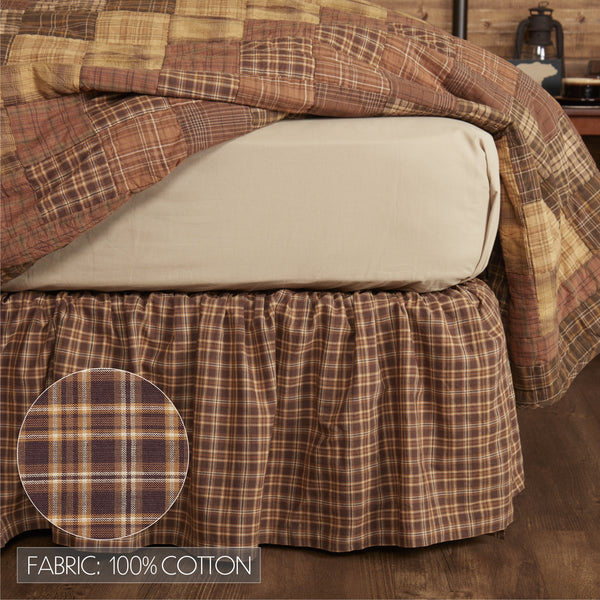 FABRIC: 100% COTTON