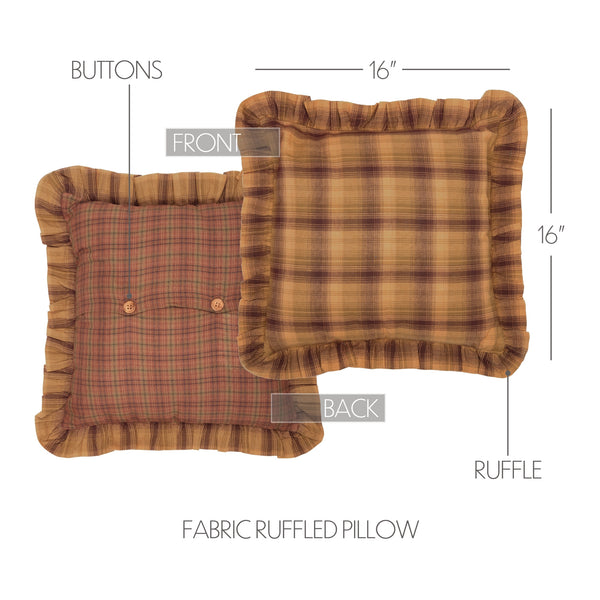 BUTTONS

16"

FRONT

16"

BACK

RUFFLE

FABRIC RUFFLED PILLOW