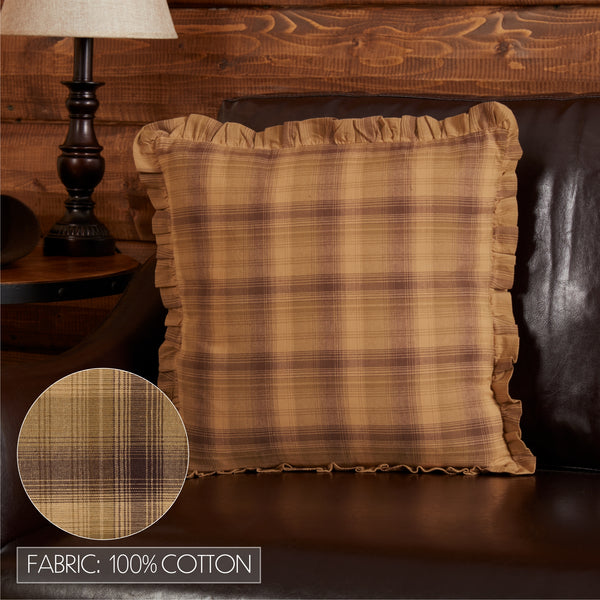 FABRIC: 100% COTTON