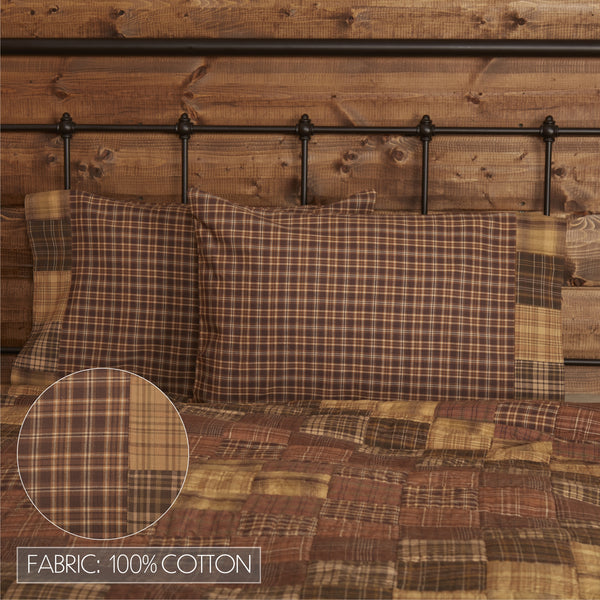 FABRIC: 100% COTTON