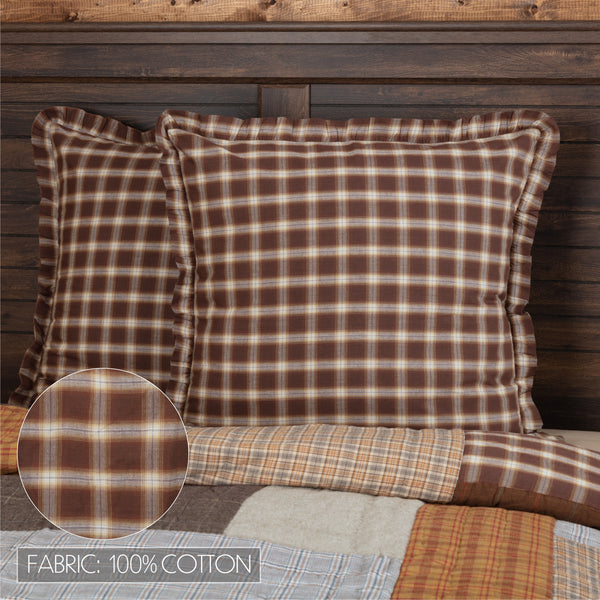 FABRIC: 100% COTTON