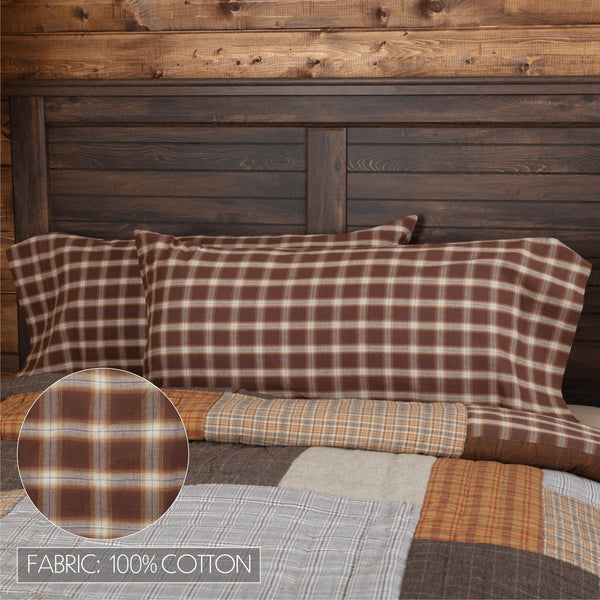 FABRIC: 100% COTTON