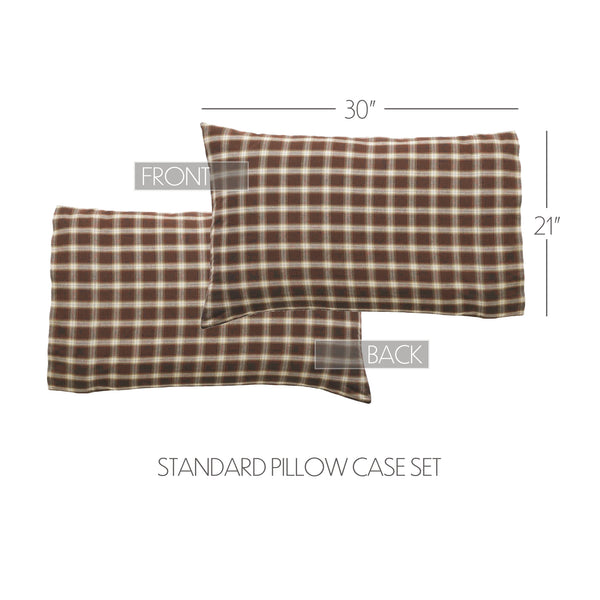 30″

FRONT

21″

BACK

STANDARD PILLOW CASE SET