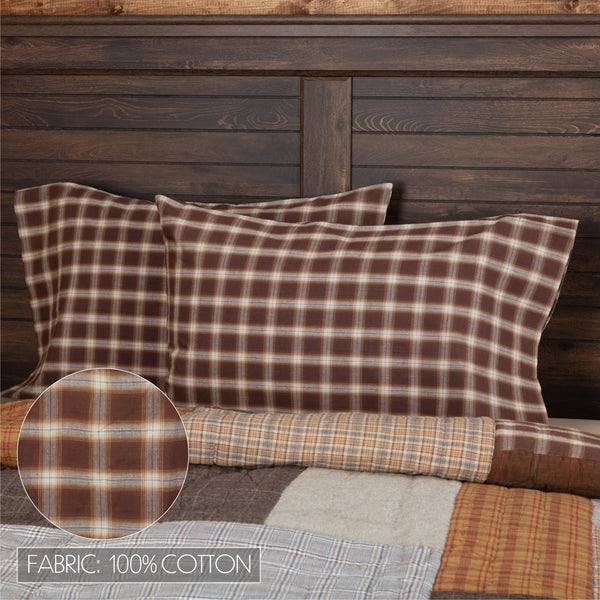 FABRIC: 100% COTTON