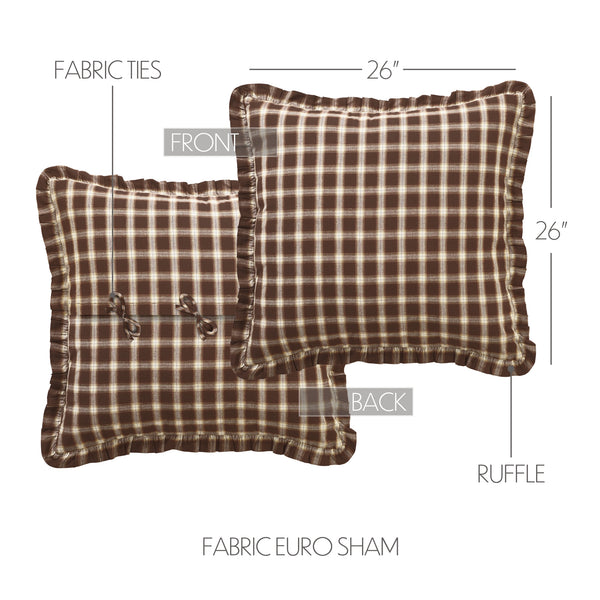 FABRIC TIES

26"

FRONT

26"

BACK

RUFFLE

FABRIC EURO SHAM