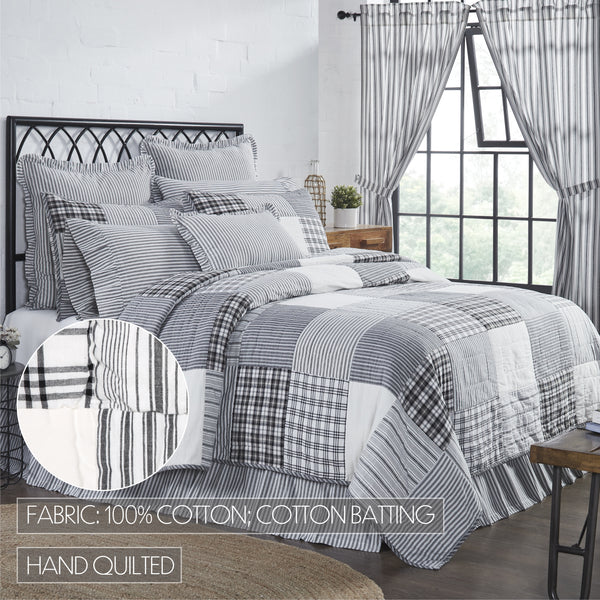 FABRIC: 100% COTTON; COTTON BATTING

HAND QUILTED