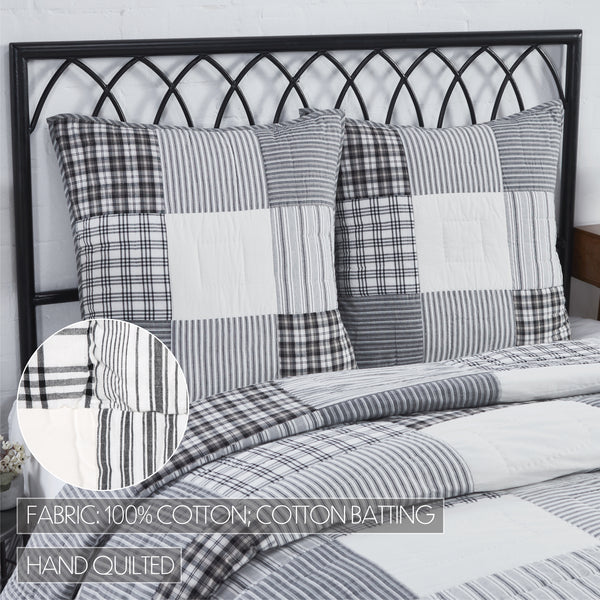 FABRIC: 100% COTTON; COTTON BATTING

HAND QUILTED