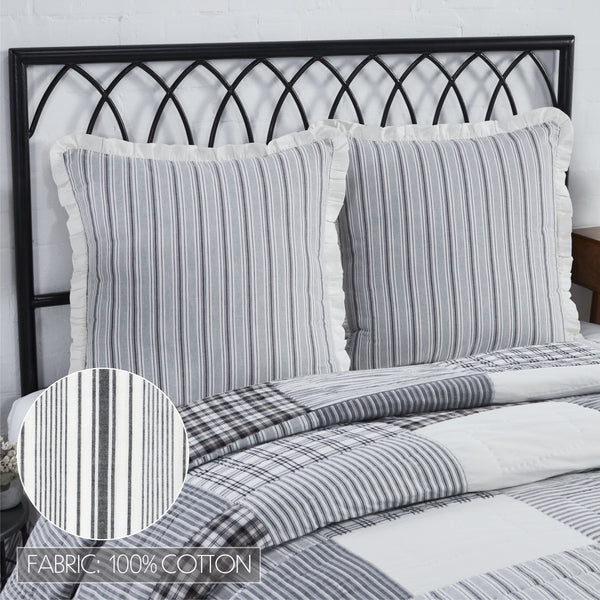 FABRIC: 100% COTTON