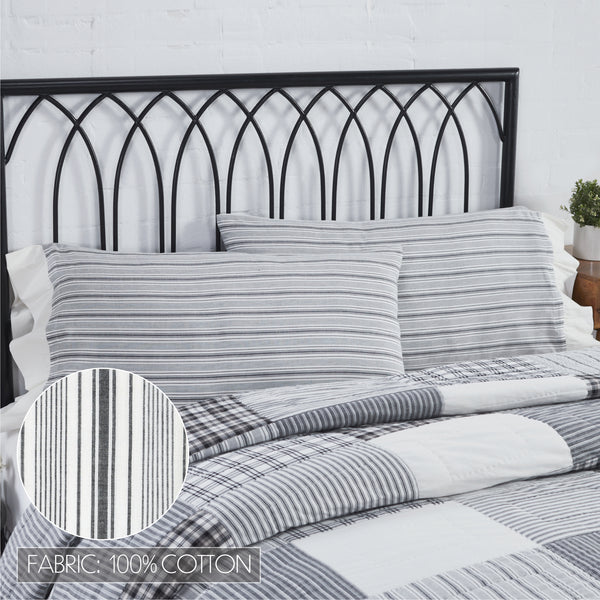 FABRIC: 100% COTTON