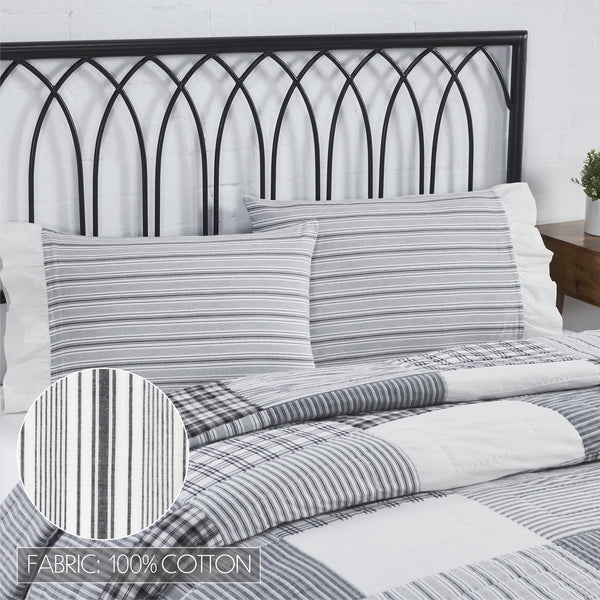 FABRIC: 100% COTTON