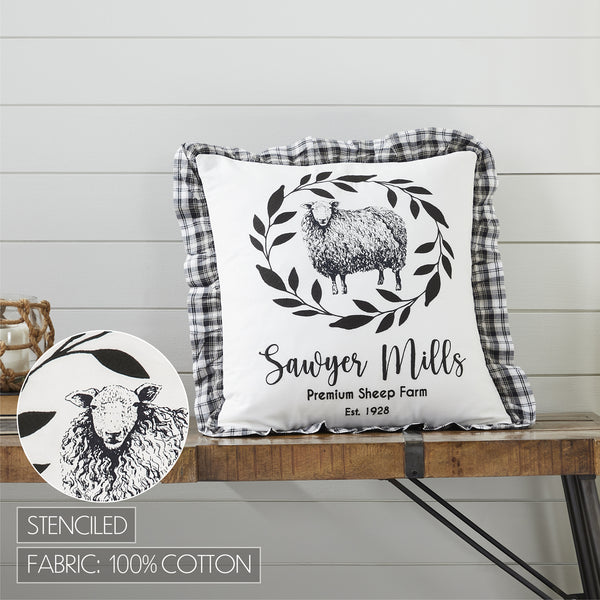 Sawyer Mills
Premium Sheep Farm
Est. 1928

STENCILED
FABRIC: 100% COTTON