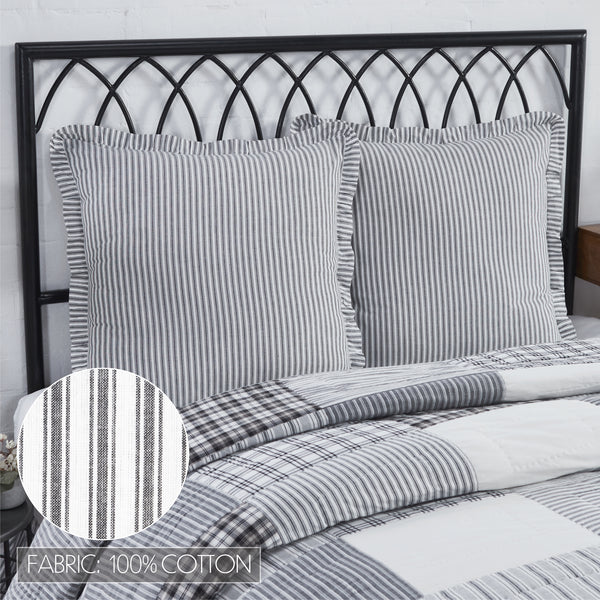 FABRIC: 100% COTTON