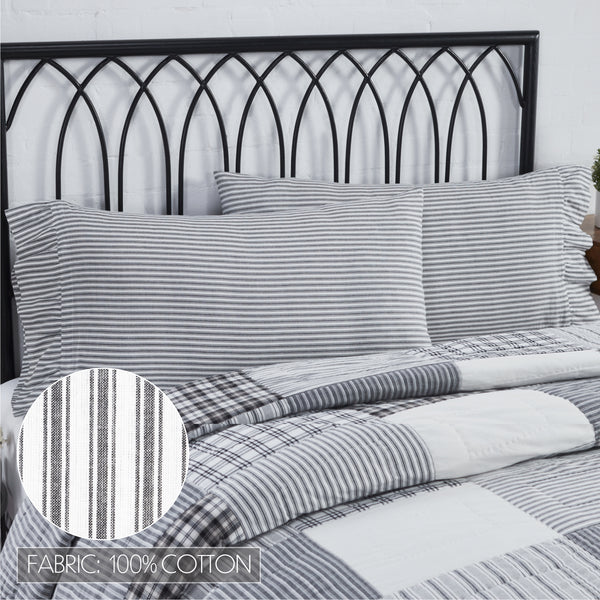 FABRIC: 100% COTTON