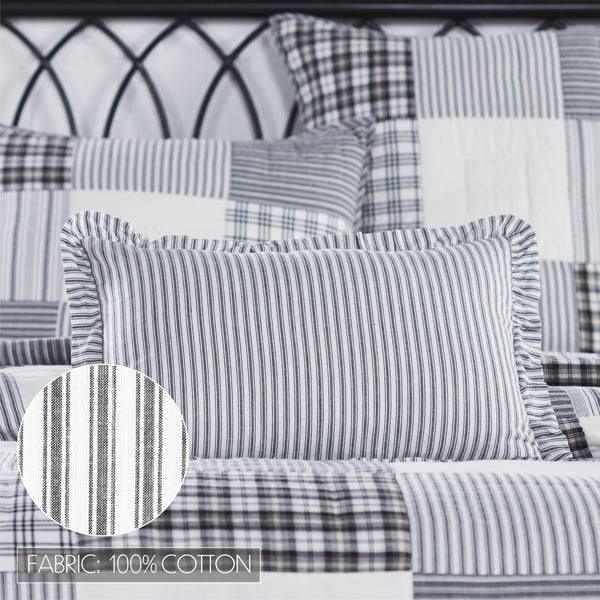 FABRIC: 100% COTTON